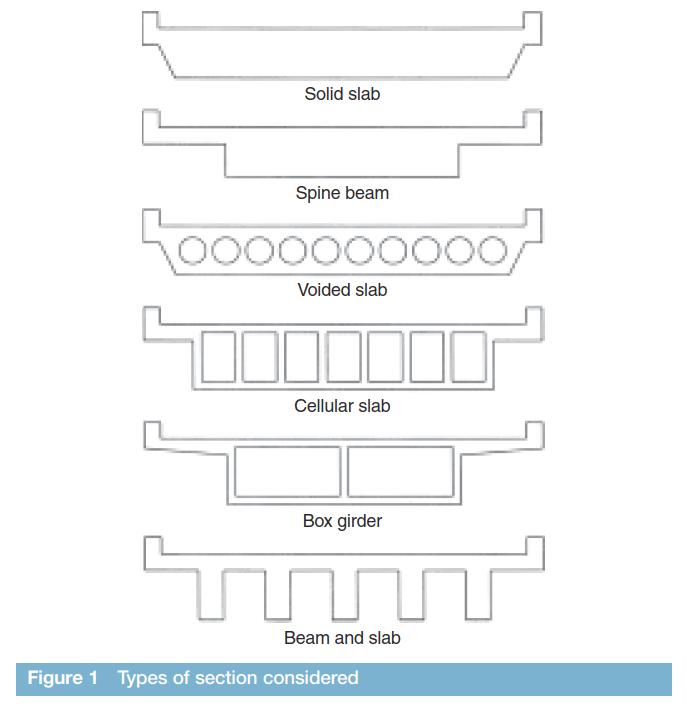 Solid slab

Spine beam

Voided slab

Cellular slab

Box girder

Beam and slab

Figure 1 Types of section considered